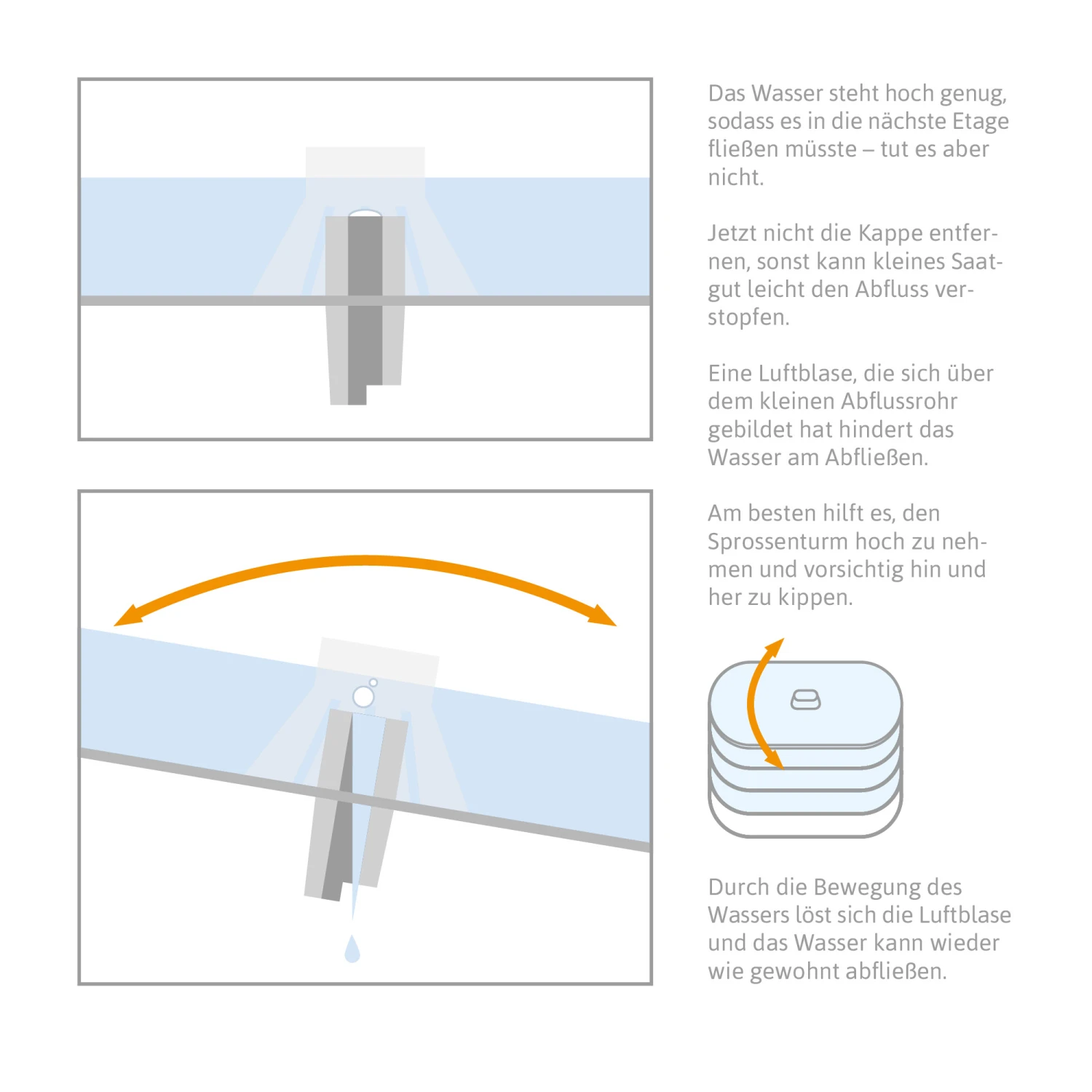 Das Wasser steht hoch genug, sodass es in die nächste Etage fließen müsste – tut es aber nicht.

Jetzt nicht die Kappe entfernen, sonst kann kleines Saatgut leicht den Abfluss verstopfen.

Eine Luftblase, die sich über dem kleinen Abflussrohr gebildet hat hindert das Wasser am Abfließen.

Am besten hilft es, den Sprossenturm hoch zu nehmen und vorsichtig hin und her zu kippen.

Durch die Bewegung des Wassers löst sich die Luftblase und das Wasser kann wieder wie gewohnt abfließen.